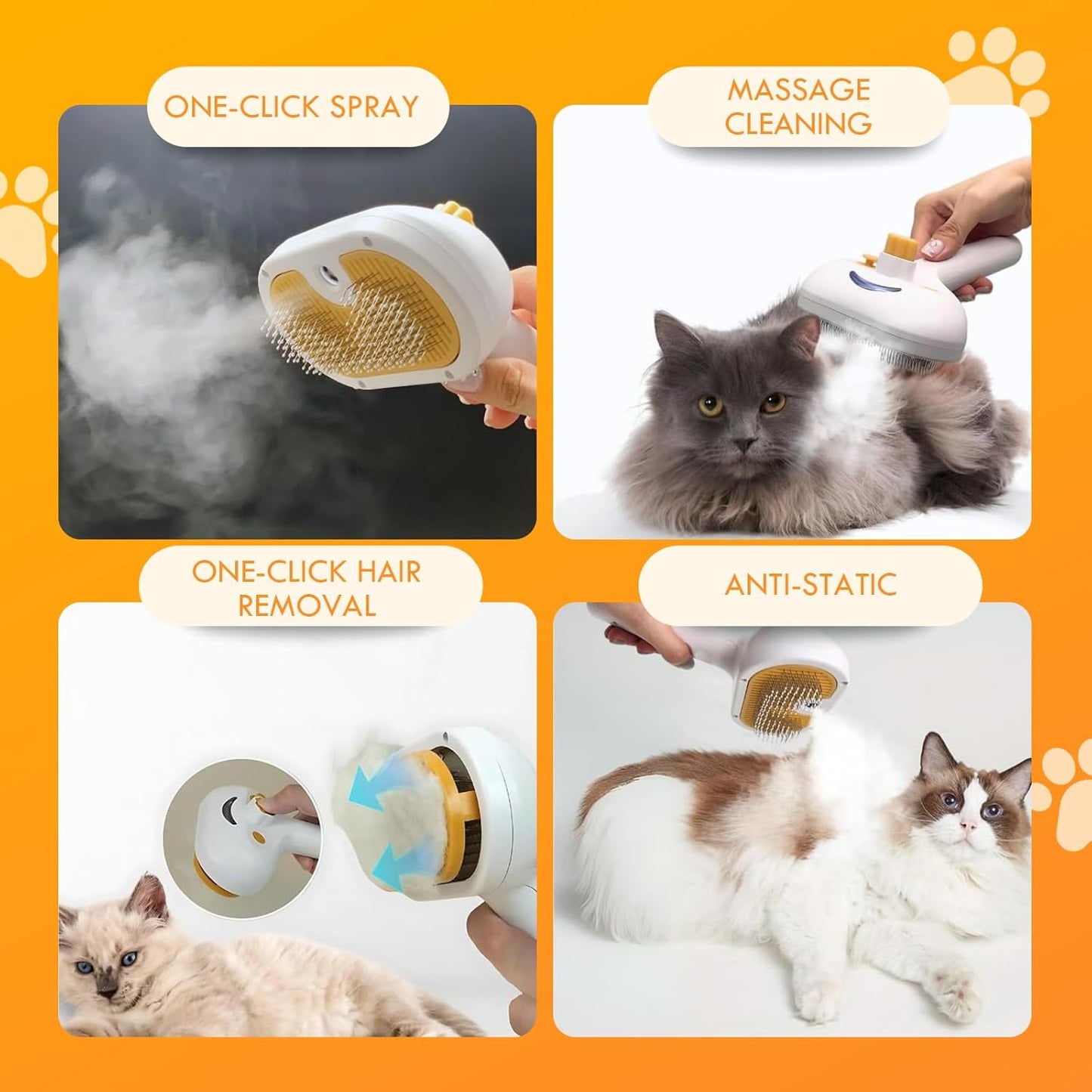 ONE-CLICK SPRAY

MASSAGE CLEANING

ONE-CLICK HAIR REMOVAL

ANTI-STATIC