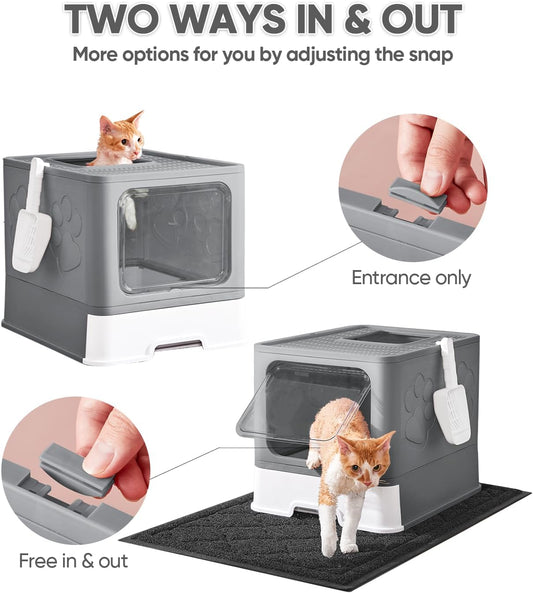 TWO WAYS IN & OUT
More options for you by adjusting the snap

Entrance only

Free in & out