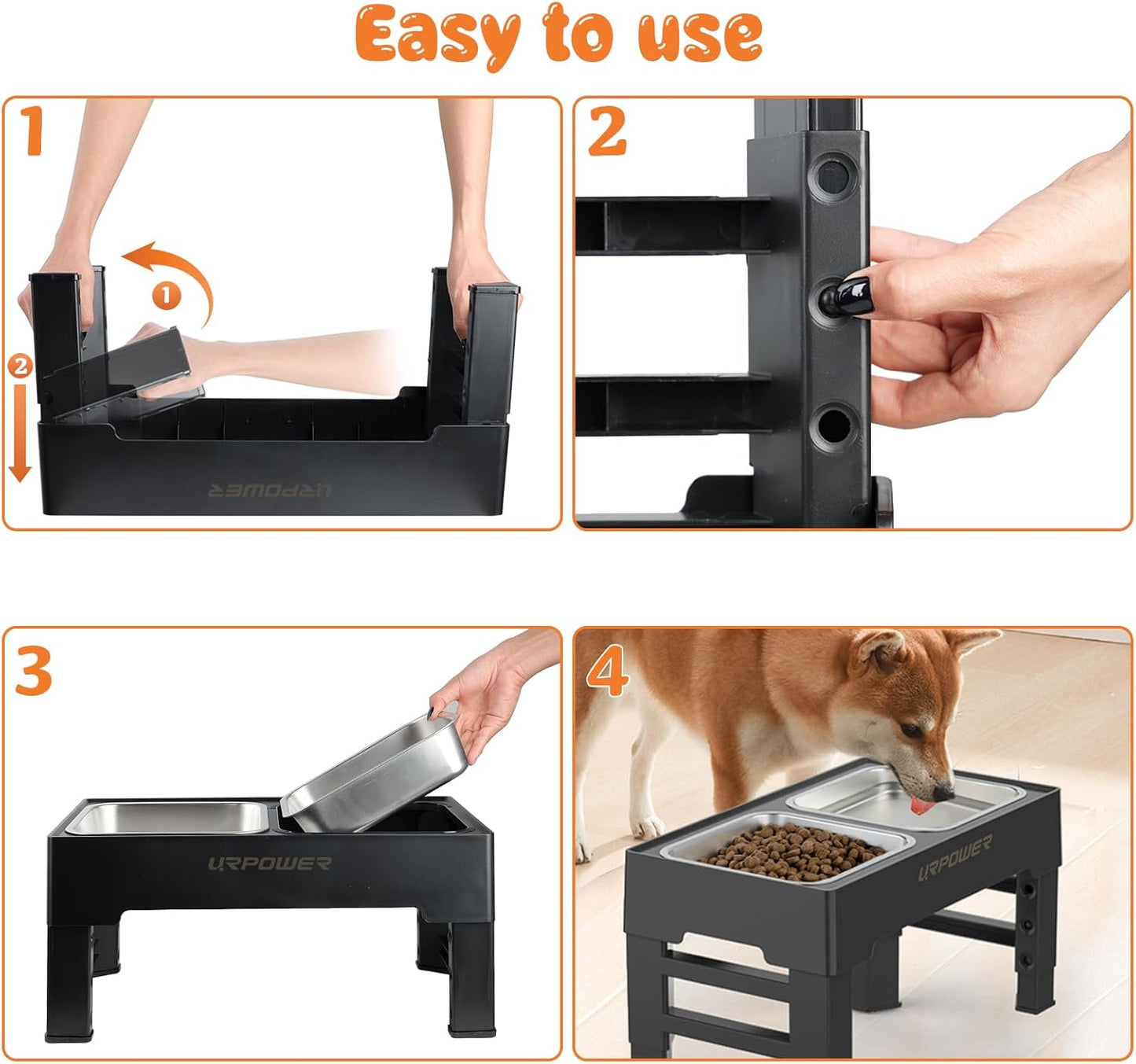 Easy to use

1

①

②

URPOWER

2

3

URPOWER

4

URPOWER