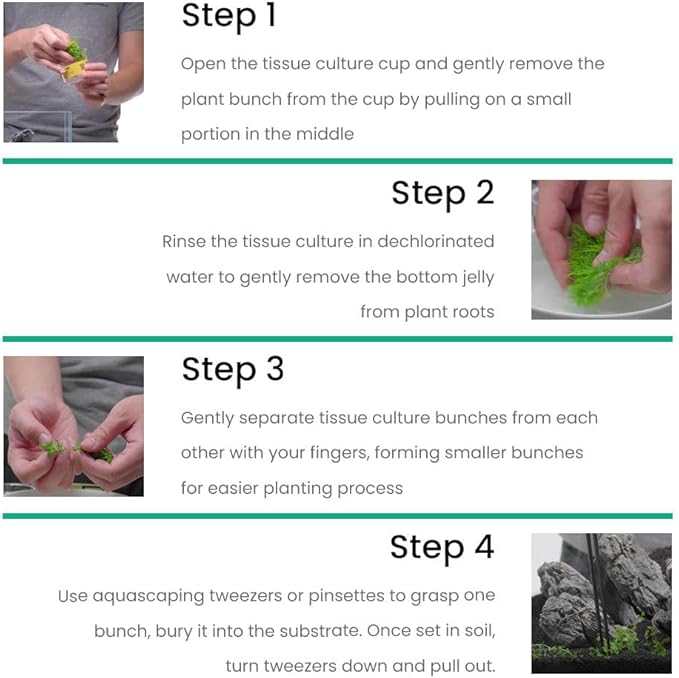 Step 1

Open the tissue culture cup and gently remove the plant bunch from the cup by pulling on a small portion in the middle

Step 2

Rinse the tissue culture in dechlorinated water to gently remove the bottom jelly from plant roots

Step 3

Gently separate tissue culture bunches from each other with your fingers, forming smaller bunches for easier planting process

Step 4

Use aquascaping tweezers or pinsettes to grasp one bunch, bury it into the substrate. Once set in soil, turn tweezers down and pull out.